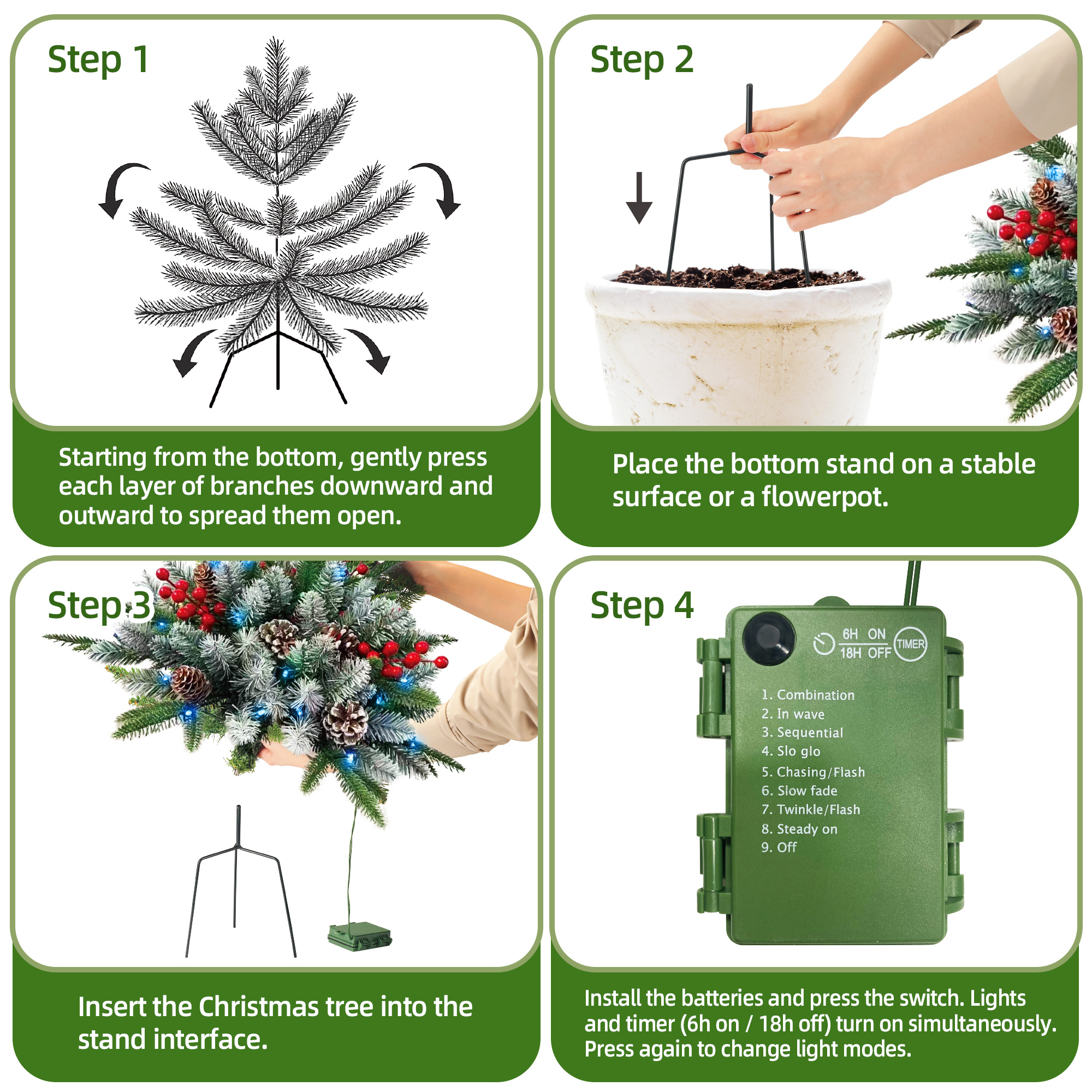 Step 1

Starting from the bottom, gently press each layer of branches downward and outward to spread them open.

Step 2

Place the bottom stand on a stable surface or a flowerpot.

Step 3

Insert the Christmas tree into the stand interface.

Step 4

6H ON
18H OFF
TIMER

1. Combination
2. In wave
3. Sequential
4. Slo glo
5. Chasing/Flash
6. Slow fade
7. Twinkle/Flash
8. Steady on
9. Off

Install the batteries and press the switch. Lights and timer (6h on / 18h off) turn on simultaneously. Press again to change light modes.